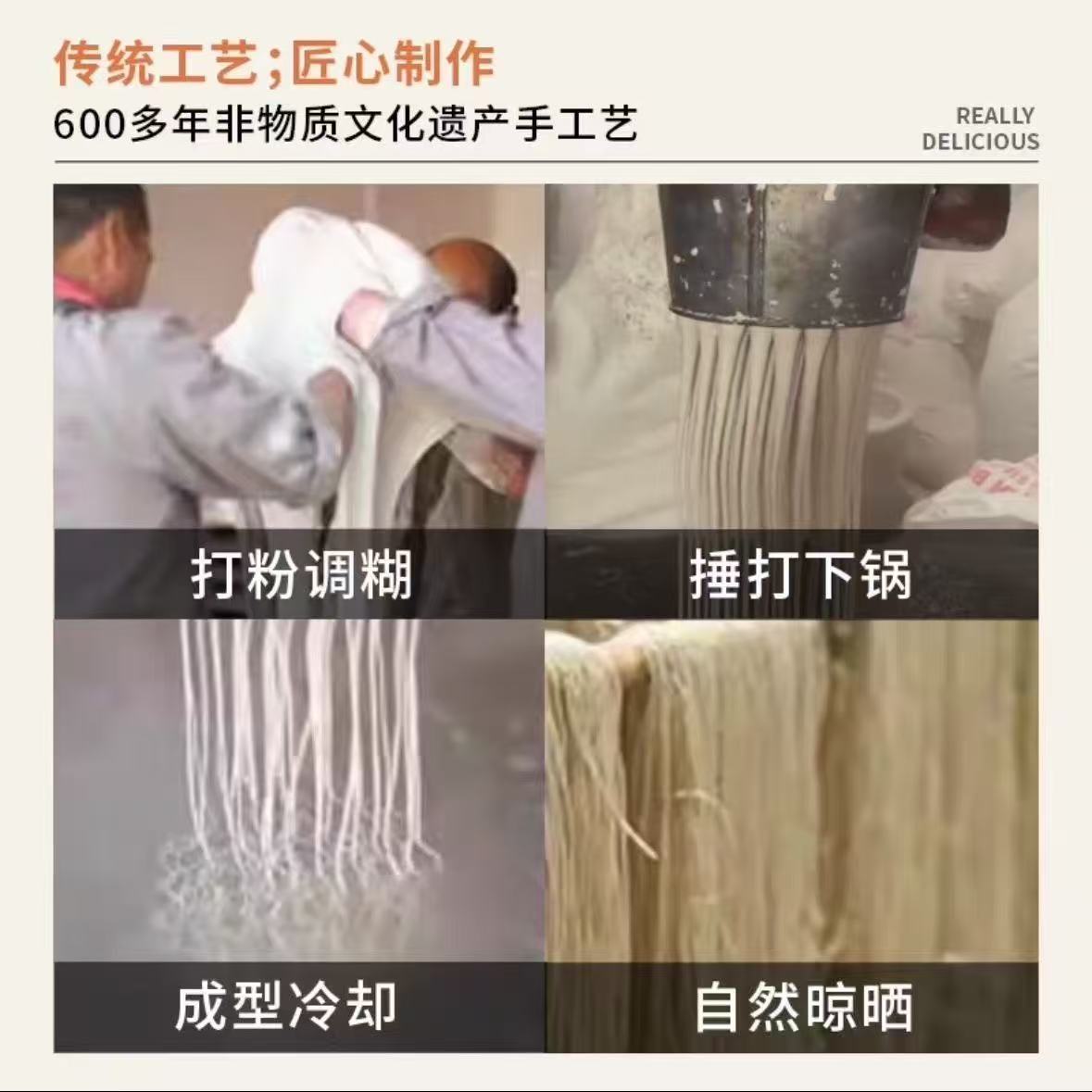 传统工艺;匠心制作

600多年非物质文化遗产手工艺

REALLY DELICIOUS

打粉调糊

捶打下锅

成型冷却

自然晾晒